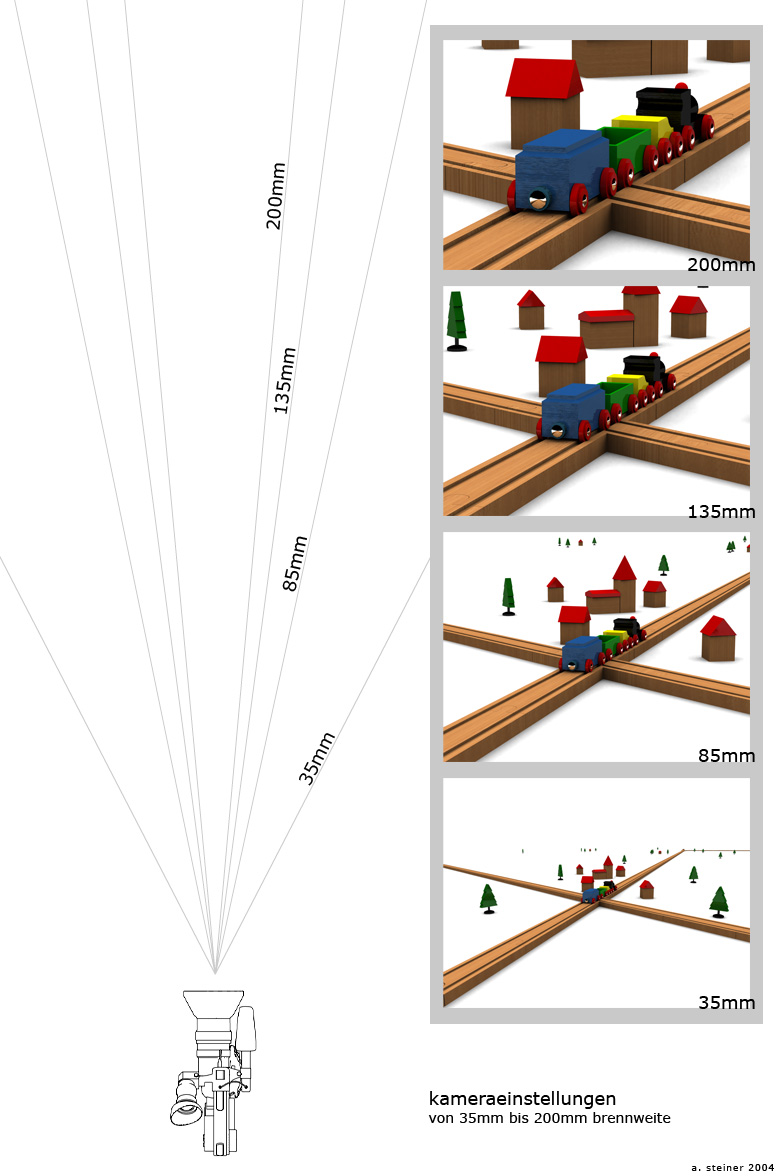 200mm

135mm

85mm

35mm

200mm

135mm

85mm

35mm

kameraeinstellungen
von 35mm bis 200mm brennweite

a. steiner 2004