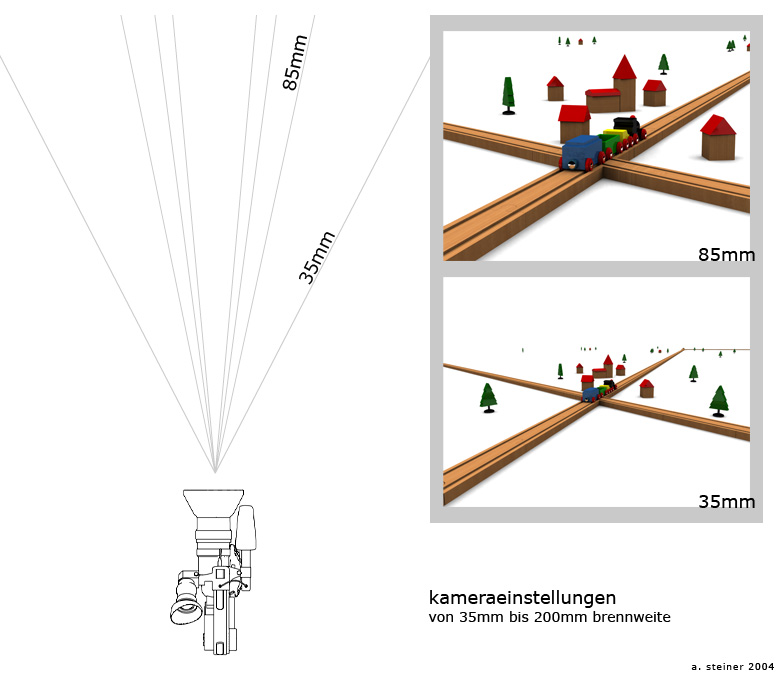 85mm

35mm

85mm

35mm

kameraeinstellungen
von 35mm bis 200mm brennweite

a. steiner 2004