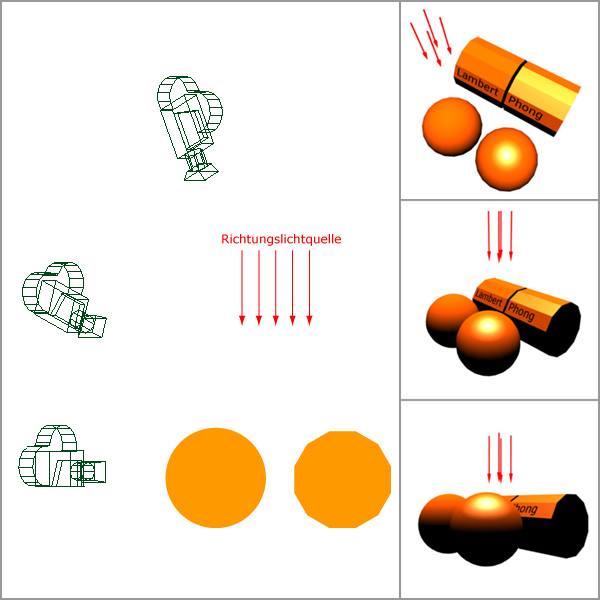 Richtungslichtquelle

Lambert
Phong

Lambert
Phong

Phong